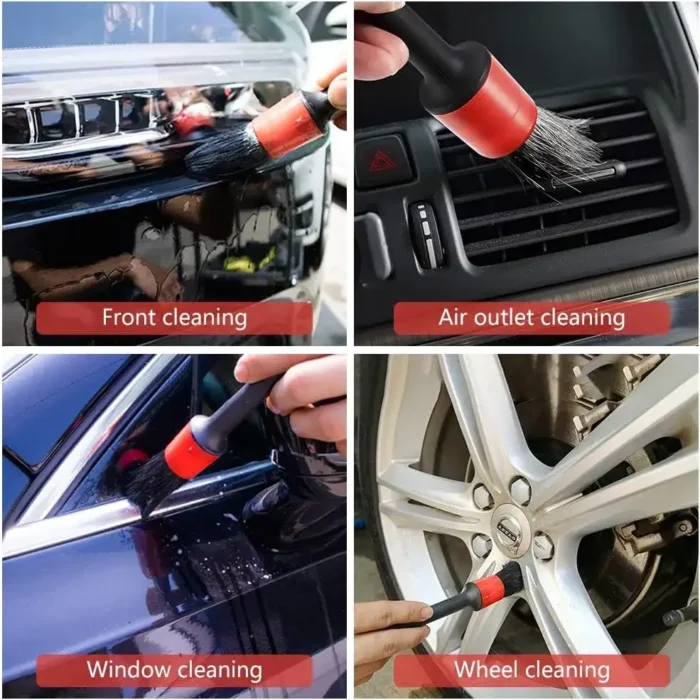 Front cleaning

Air outlet cleaning

Window cleaning

Wheel cleaning